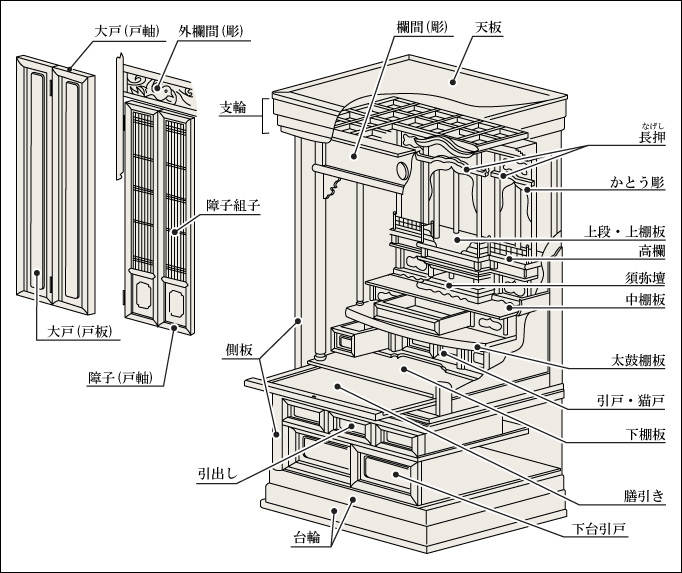 大戸（戸軸）
外欄間（彫）
欄間（彫）
天板
支輪
なげし
長押
かとう彫
障子組子
上段・上棚板
高欄
須弥壇
中棚板
大戸（戸板）
側板
太鼓棚板
障子（戸軸）
引戸・猫戸
下棚板
引出し
膳引き
下台引戸
台輪