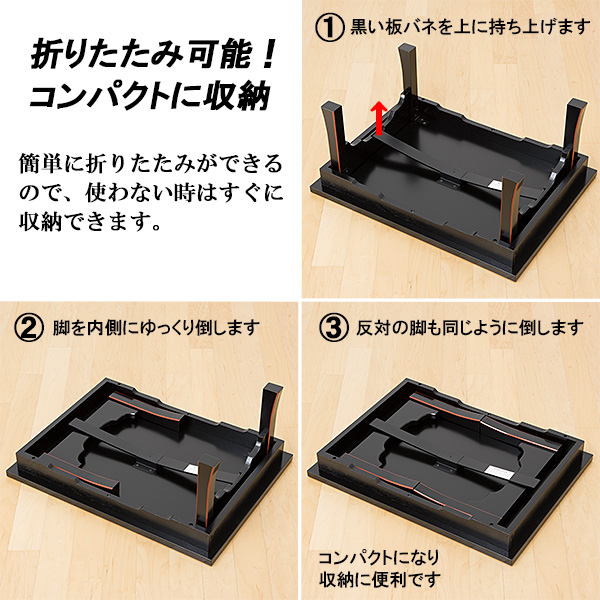 折りたたみ可能！
コンパクトに収納

簡単に折りたたみができるので、使わない時はすぐに収納できます。

① 黒い板バネを上に持ち上げます

② 脚を内側にゆっくり倒します

③ 反対の脚も同じように倒します

コンパクトになり
収納に便利です