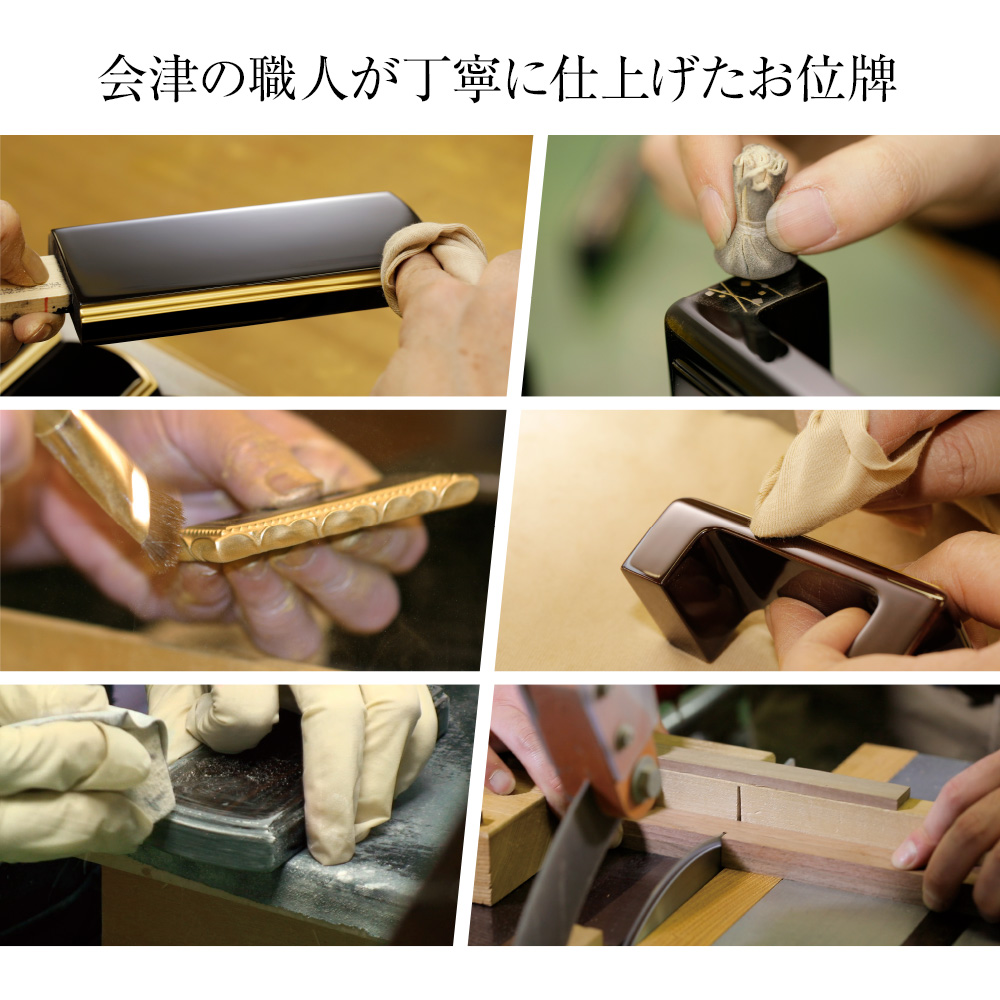 会津の職人が丁寧に仕上げたお位牌